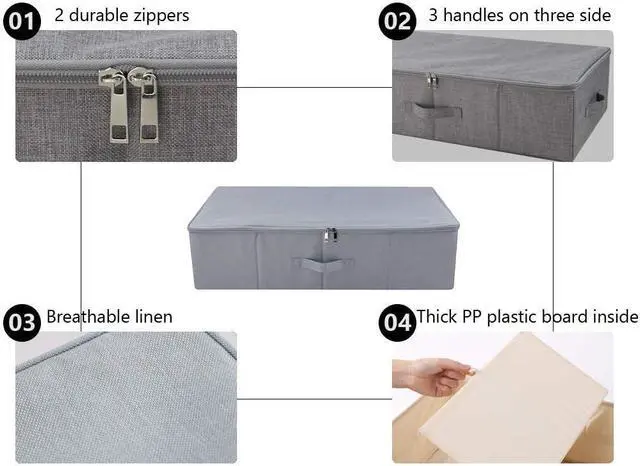 01 2 durable zippers

02 3 handles on three side

03 Breathable linen

04 Thick PP plastic board inside