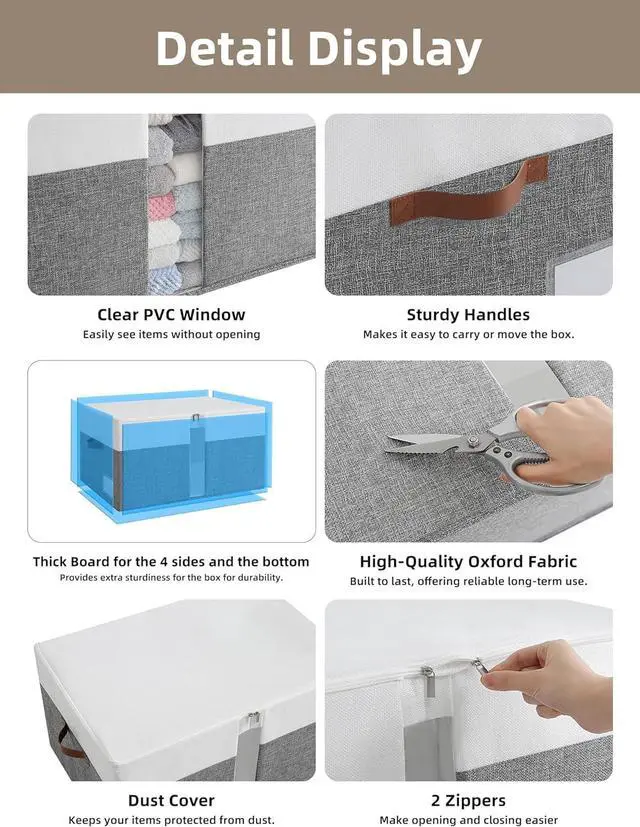 Detail Display

Clear PVC Window
Easily see items without opening

Sturdy Handles
Makes it easy to carry or move the box.

Thick Board for the 4 sides and the bottom
Provides extra sturdiness for the box for durability.

High-Quality Oxford Fabric
Built to last, offering reliable long-term use.

Dust Cover
Keeps your items protected from dust.

2 Zippers
Make opening and closing easier