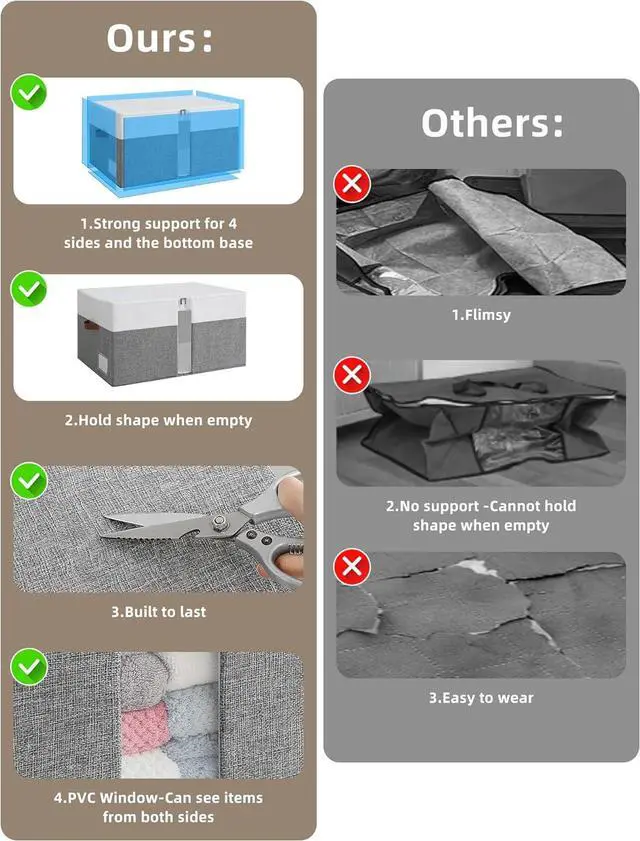 Ours:

1.Strong support for 4 sides and the bottom base

2.Hold shape when empty

3.Built to last

4.PVC Window-Can see items from both sides

Others:

1.Flimsy

2.No support -Cannot hold shape when empty

3.Easy to wear