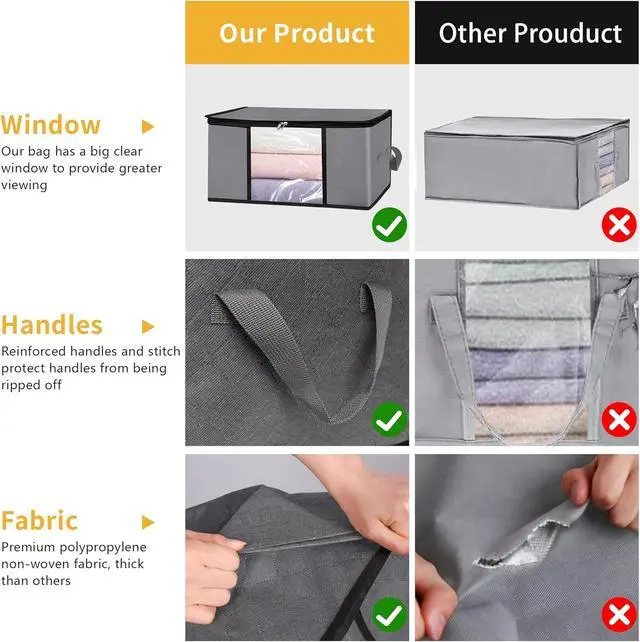 Our Product

Other Prouduct

Window

Our bag has a big clear window to provide greater viewing

Handles

Reinforced handles and stitch protect handles from being ripped off

Fabric

Premium polypropylene non-woven fabric, thick than others