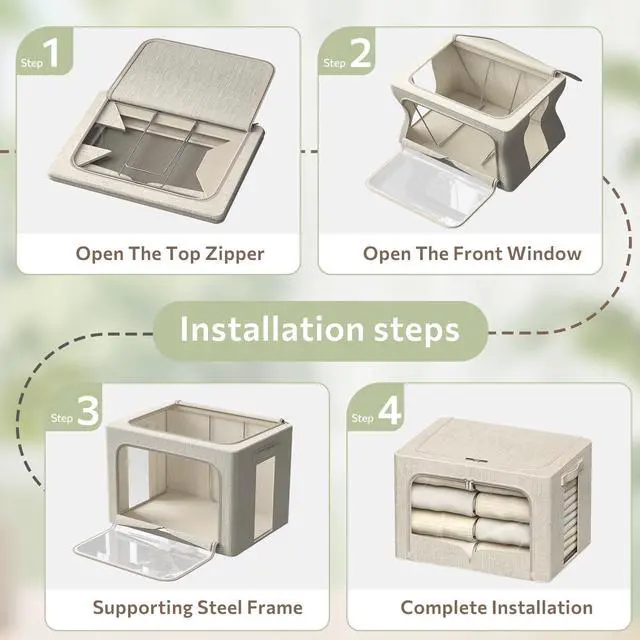 Step 1

Open The Top Zipper

Step 2

Open The Front Window

Installation steps

Step 3

Supporting Steel Frame

Step 4

Complete Installation