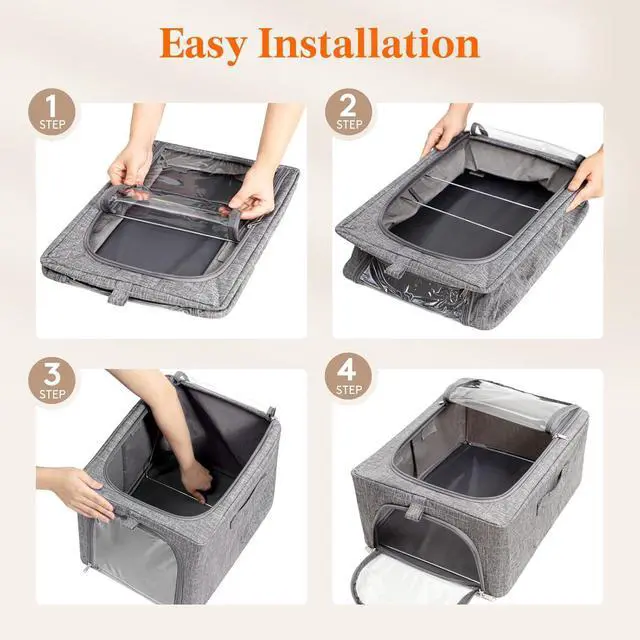 Easy Installation

1
STEP

2
STEP

3
STEP

4
STEP