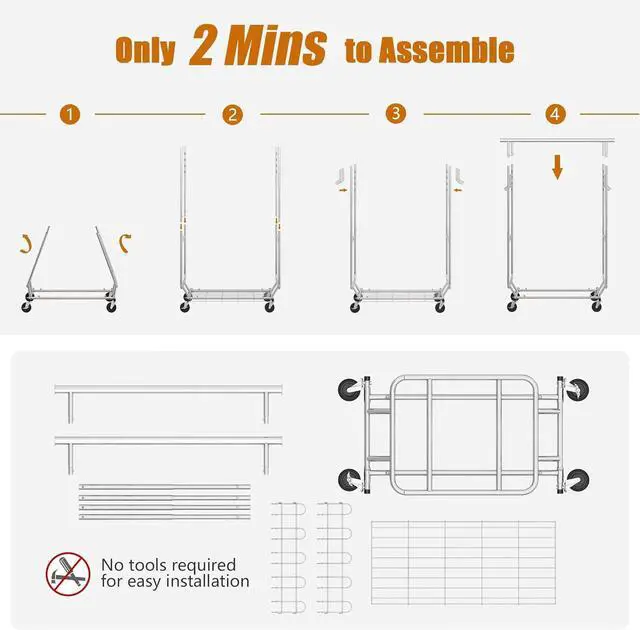 Only 2 Mins to Assemble

1

2

3

4

No tools required for easy installation