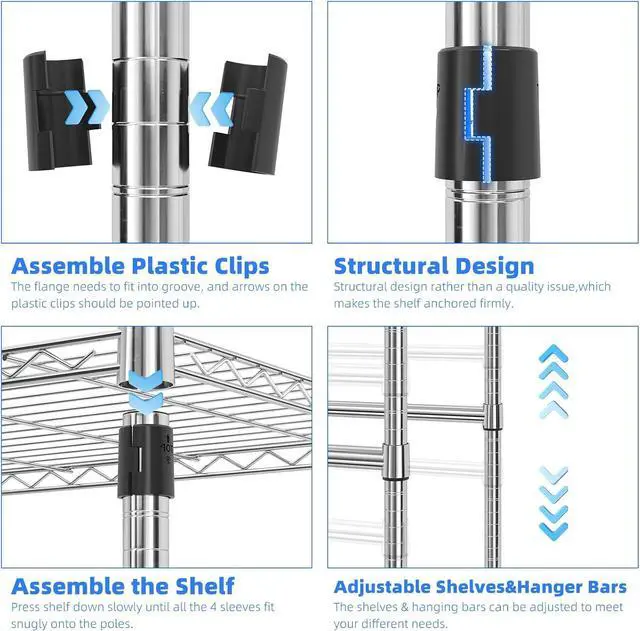 Assemble Plastic Clips
The flange needs to fit into groove, and arrows on the plastic clips should be pointed up.

Structural Design
Structural design rather than a quality issue,which makes the shelf anchored firmly.

Assemble the Shelf
Press shelf down slowly until all the 4 sleeves fit snugly onto the poles.

Adjustable Shelves&Hanger Bars
The shelves & hanging bars can be adjusted to meet your different needs.