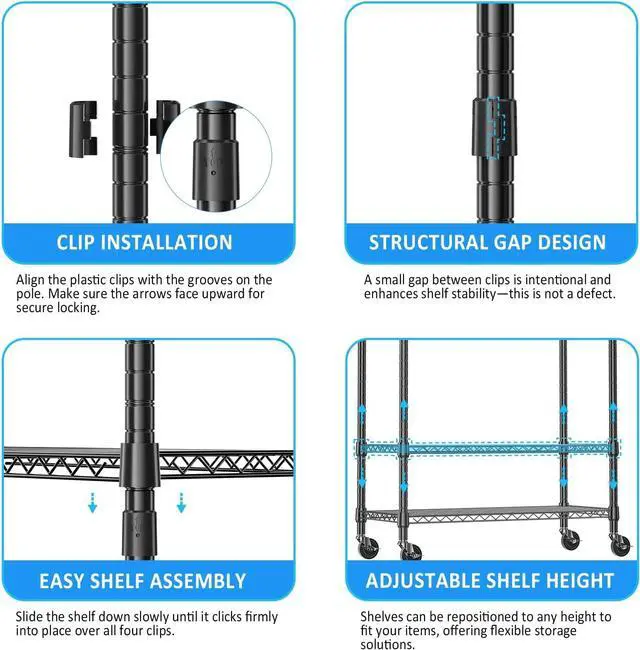 CLIP INSTALLATION

Align the plastic clips with the grooves on the pole. Make sure the arrows face upward for secure locking.

STRUCTURAL GAP DESIGN

A small gap between clips is intentional and enhances shelf stability—this is not a defect.

EASY SHELF ASSEMBLY

Slide the shelf down slowly until it clicks firmly into place over all four clips.

ADJUSTABLE SHELF HEIGHT

Shelves can be repositioned to any height to fit your items, offering flexible storage solutions.