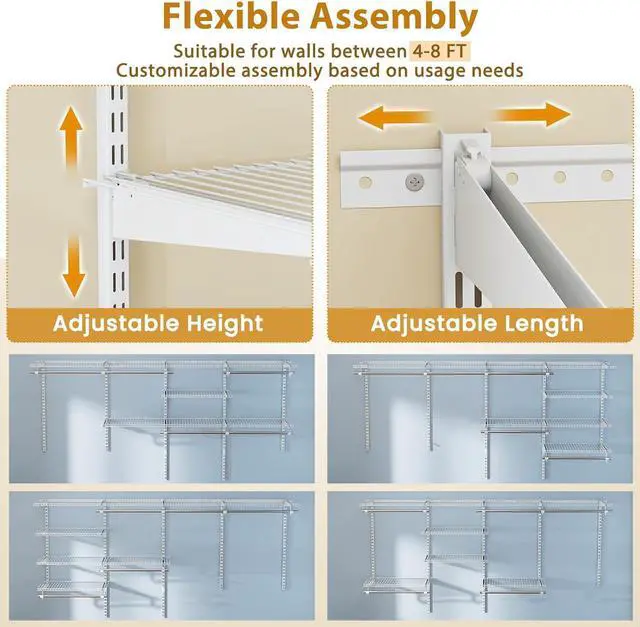 Flexible Assembly

Suitable for walls between 4-8 FT
Customizable assembly based on usage needs

Adjustable Height

Adjustable Length