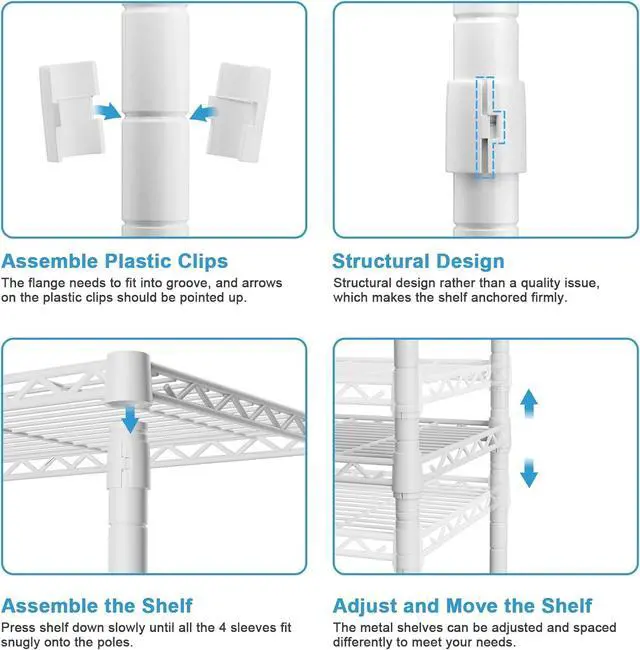 Assemble Plastic Clips
The flange needs to fit into groove, and arrows on the plastic clips should be pointed up.

Structural Design
Structural design rather than a quality issue, which makes the shelf anchored firmly.

Assemble the Shelf
Press shelf down slowly until all the 4 sleeves fit snugly onto the poles.

Adjust and Move the Shelf
The metal shelves can be adjusted and spaced differently to meet your needs.