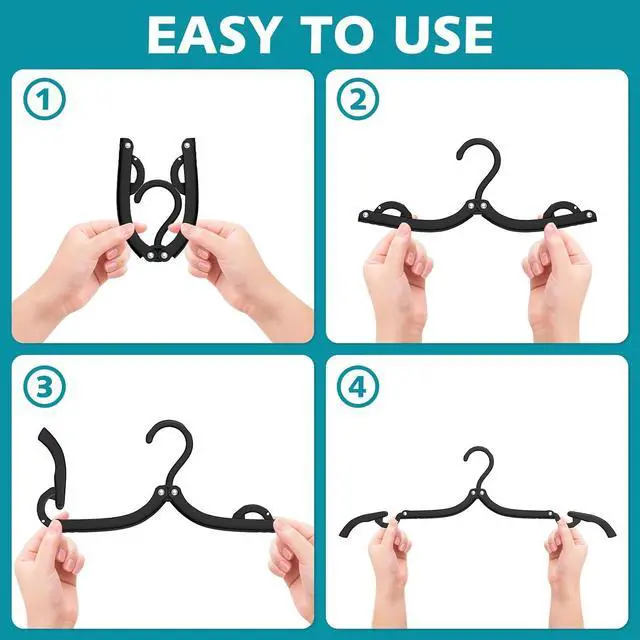 EASY TO USE

1

2

3

4