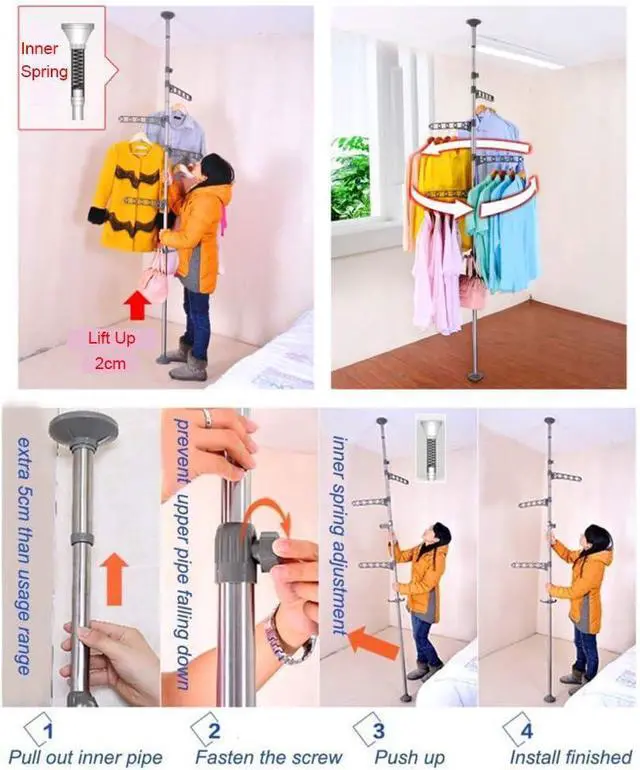 Inner Spring

Lift Up 2cm

extra 5cm than usage range

prevent upper pipe falling down

inner spring adjustment

1 Pull out inner pipe

2 Fasten the screw

3 Push up

4 Install finished