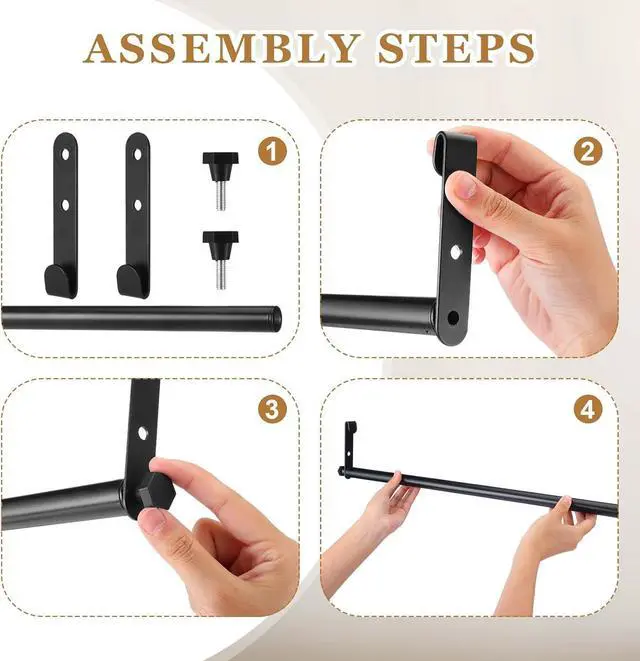 ASSEMBLY STEPS

1

2

3

4