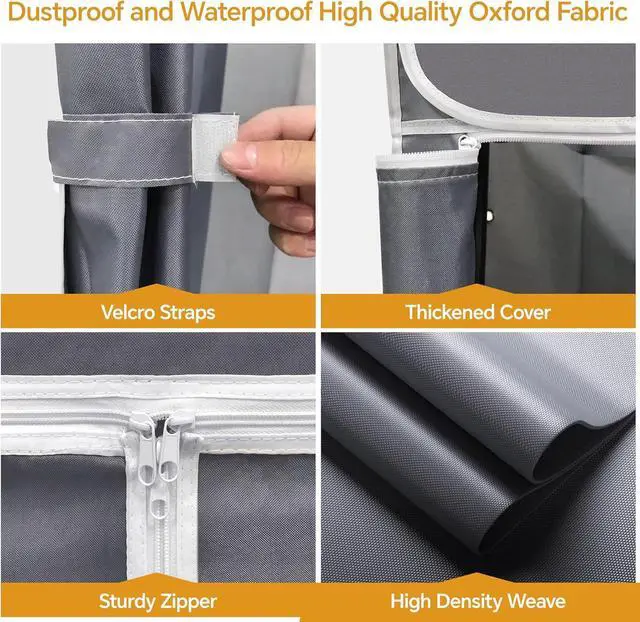 Dustproof and Waterproof High Quality Oxford Fabric

Velcro Straps

Thickened Cover

Sturdy Zipper

High Density Weave