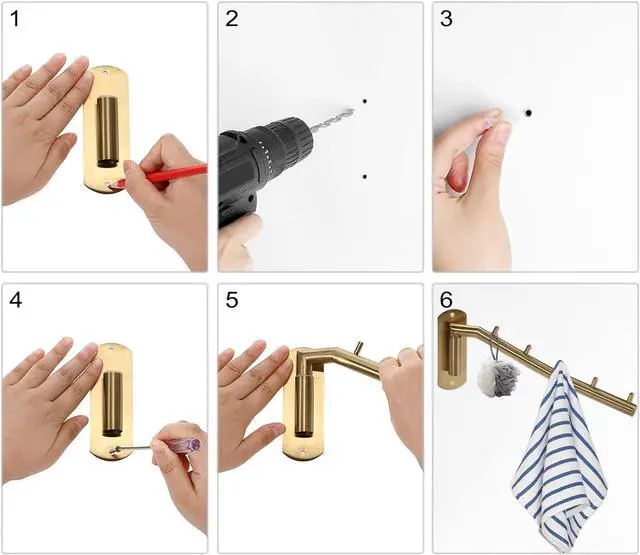 1

2

3

4

5

6