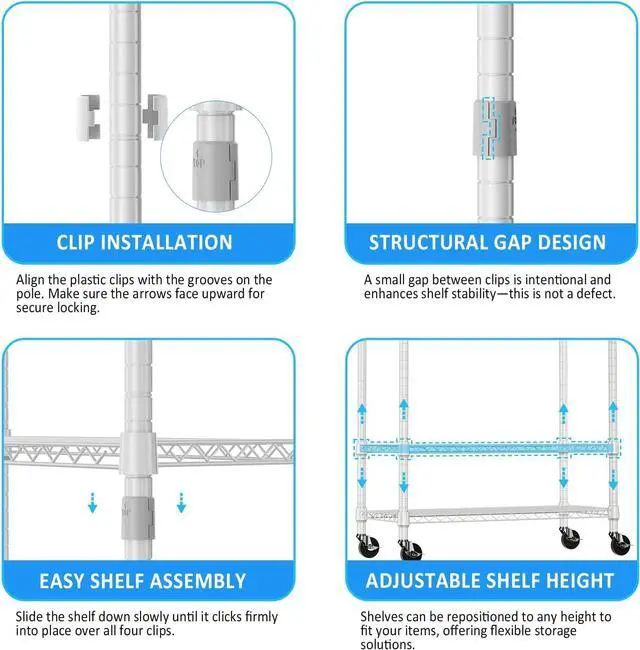 CLIP INSTALLATION

Align the plastic clips with the grooves on the pole. Make sure the arrows face upward for secure locking.

STRUCTURAL GAP DESIGN

A small gap between clips is intentional and enhances shelf stability—this is not a defect.

EASY SHELF ASSEMBLY

Slide the shelf down slowly until it clicks firmly into place over all four clips.

ADJUSTABLE SHELF HEIGHT

Shelves can be repositioned to any height to fit your items, offering flexible storage solutions.