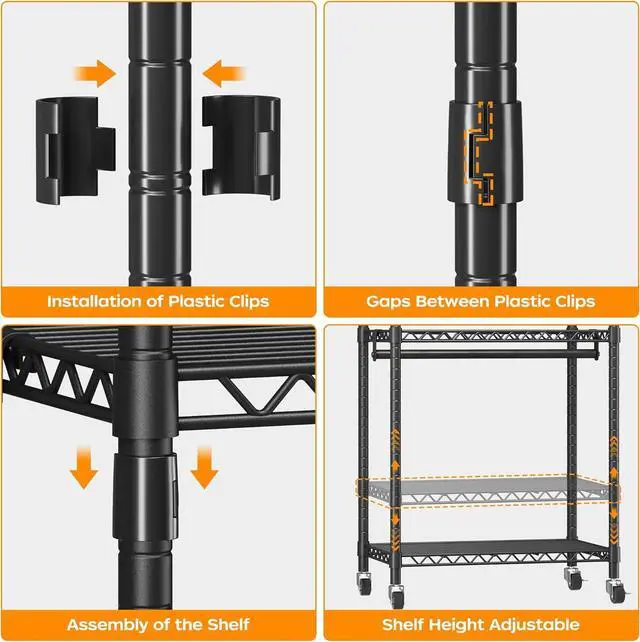 Installation of Plastic Clips

Gaps Between Plastic Clips

Assembly of the Shelf

Shelf Height Adjustable