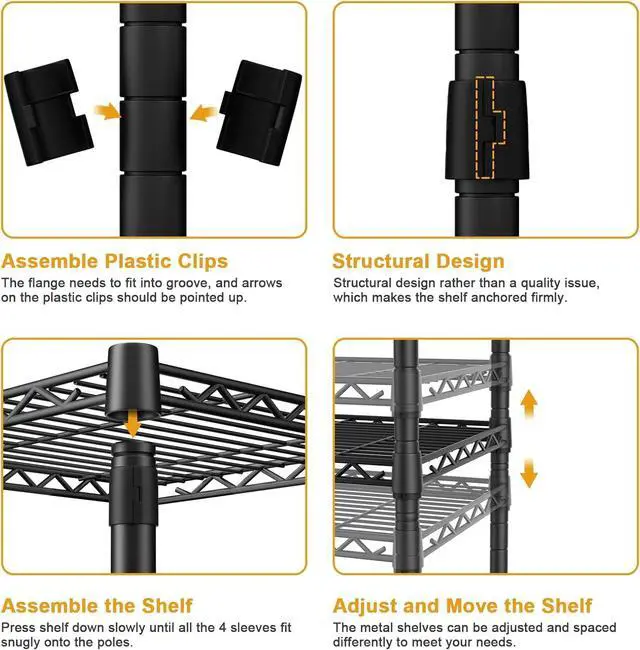 Assemble Plastic Clips
The flange needs to fit into groove, and arrows on the plastic clips should be pointed up.

Structural Design
Structural design rather than a quality issue, which makes the shelf anchored firmly.

Assemble the Shelf
Press shelf down slowly until all the 4 sleeves fit snugly onto the poles.

Adjust and Move the Shelf
The metal shelves can be adjusted and spaced differently to meet your needs.