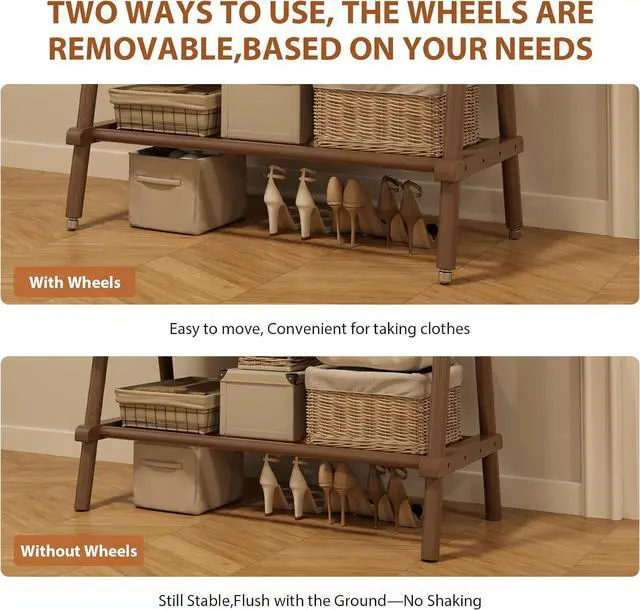 TWO WAYS TO USE, THE WHEELS ARE REMOVABLE,BASED ON YOUR NEEDS

With Wheels

Easy to move, Convenient for taking clothes

Without Wheels

Still Stable,Flush with the Ground—No Shaking