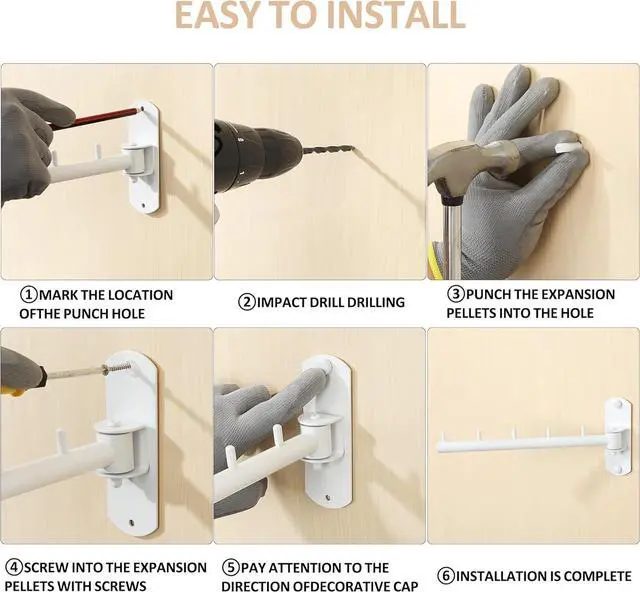 EASY TO INSTALL

①MARK THE LOCATION OFTHE PUNCH HOLE

②IMPACT DRILL DRILLING

③PUNCH THE EXPANSION PELLETS INTO THE HOLE

④SCREW INTO THE EXPANSION PELLETS WITH SCREWS

⑤PAY ATTENTION TO THE DIRECTION OFDECORATIVE CAP

⑥INSTALLATION IS COMPLETE