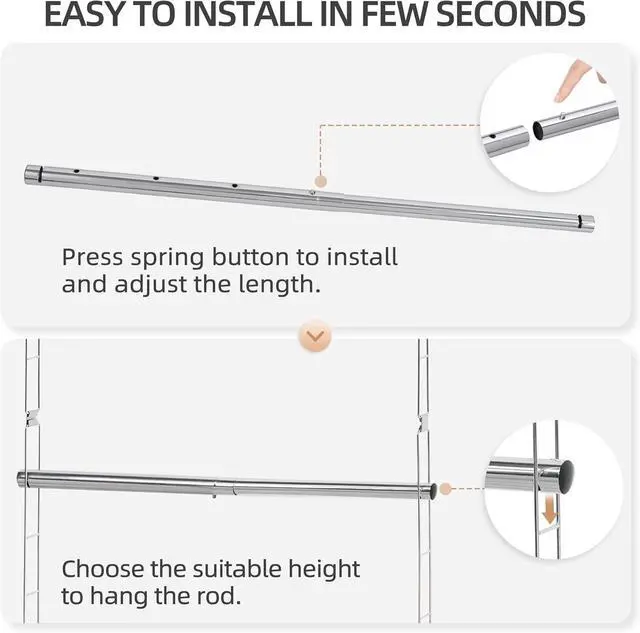 EASY TO INSTALL IN FEW SECONDS

Press spring button to install and adjust the length.

Choose the suitable height to hang the rod.