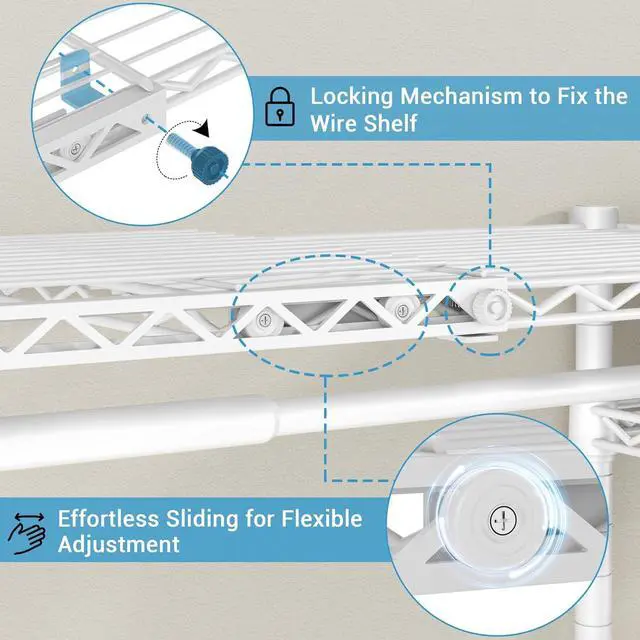 Locking Mechanism to Fix the Wire Shelf

Effortless Sliding for Flexible Adjustment