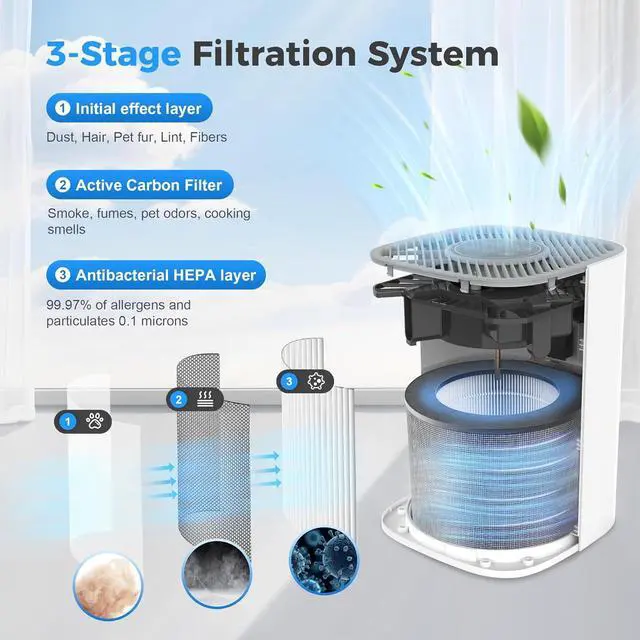 3-Stage Filtration System

1 Initial effect layer

Dust, Hair, Pet fur, Lint, Fibers

2 Active Carbon Filter

Smoke, fumes, pet odors, cooking smells

3 Antibacterial HEPA layer

99.97% of allergens and particulates 0.1 microns

1

2

3