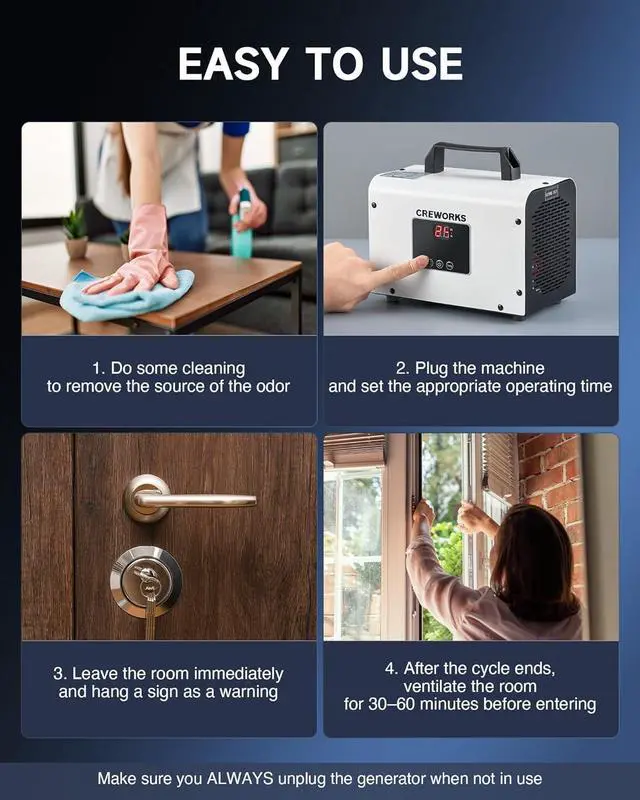 EASY TO USE

CREWORKS

26:

1. Do some cleaning to remove the source of the odor

2. Plug the machine and set the appropriate operating time

3. Leave the room immediately and hang a sign as a warning

4. After the cycle ends, ventilate the room for 30–60 minutes before entering

Make sure you ALWAYS unplug the generator when not in use