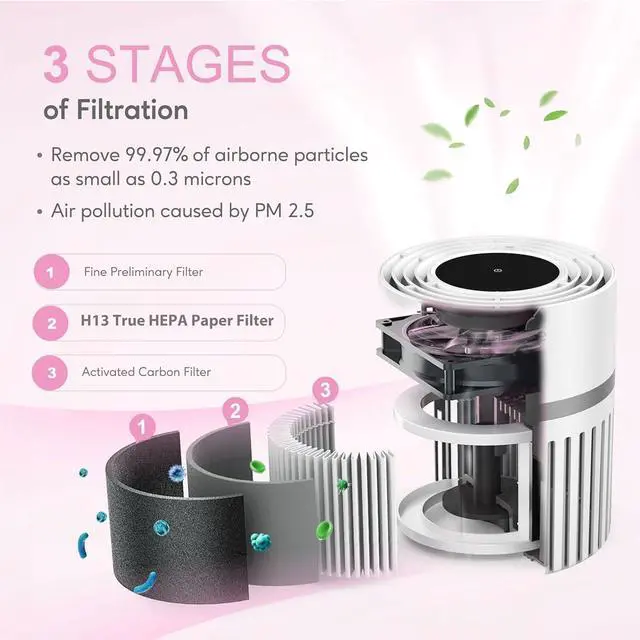 3 STAGES
of Filtration

• Remove 99.97% of airborne particles as small as 0.3 microns
• Air pollution caused by PM 2.5

1 Fine Preliminary Filter
2 H13 True HEPA Paper Filter
3 Activated Carbon Filter

1
2
3