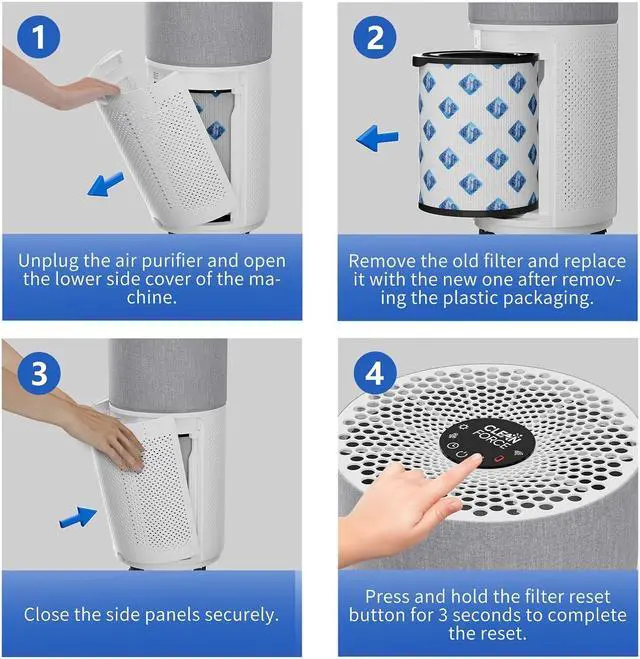 1

Unplug the air purifier and open the lower side cover of the machine.

2

Remove the old filter and replace it with the new one after removing the plastic packaging.

3

Close the side panels securely.

4

CLEAN FORCE

Press and hold the filter reset button for 3 seconds to complete the reset.