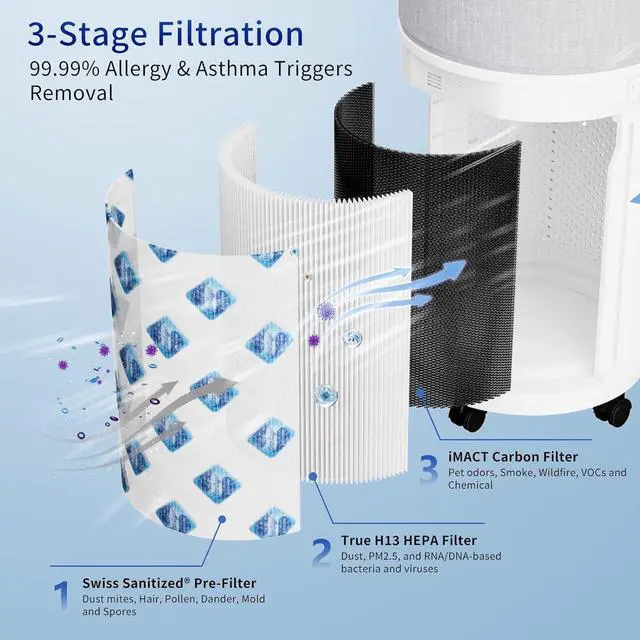 3-Stage Filtration
99.99% Allergy & Asthma Triggers Removal

3 iMACT Carbon Filter
Pet odors, Smoke, Wildfire, VOCs and Chemical

2 True H13 HEPA Filter
Dust, PM2.5, and RNA/DNA-based bacteria and viruses

1 Swiss Sanitized® Pre-Filter
Dust mites, Hair, Pollen, Dander, Mold and Spores