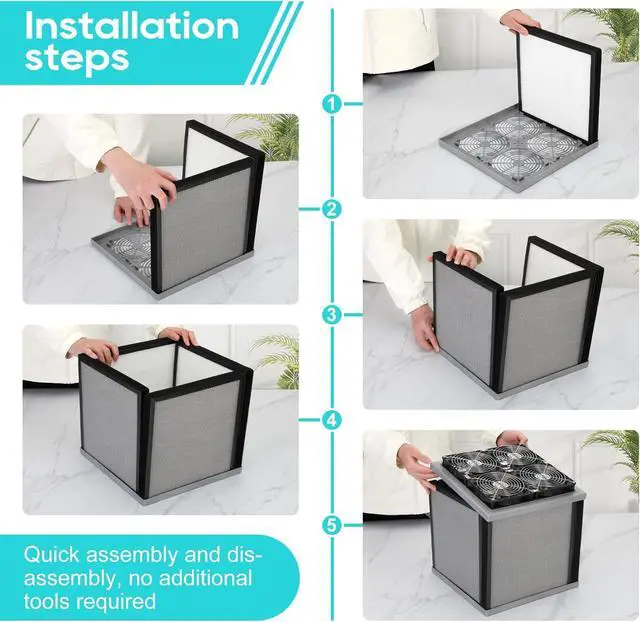 Installation steps

1

2

3

4

5

Quick assembly and disassembly, no additional tools required