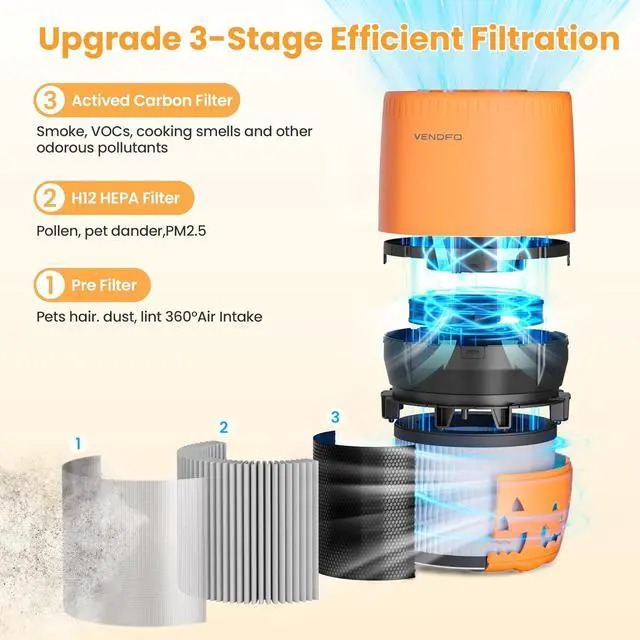 Upgrade 3-Stage Efficient Filtration

3 Actived Carbon Filter

Smoke, VOCs, cooking smells and other odorous pollutants

2 H12 HEPA Filter

Pollen, pet dander,PM2.5

1 Pre Filter

Pets hair. dust, lint 360°Air Intake

VENDFO

1

2

3