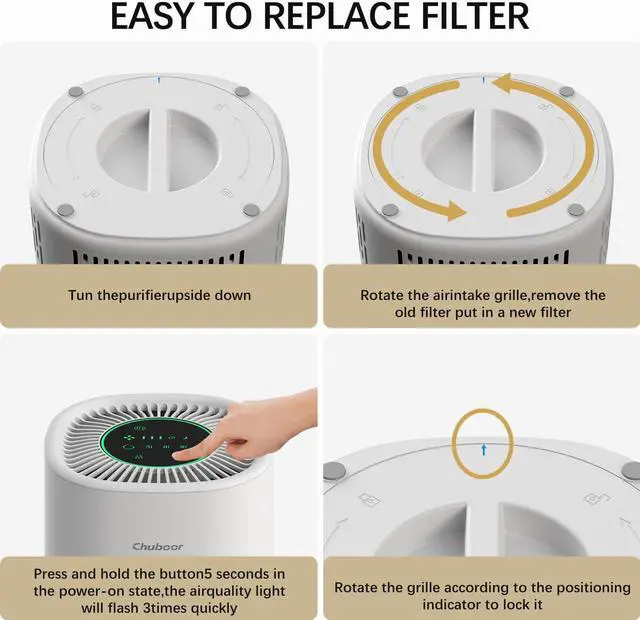 EASY TO REPLACE FILTER

Tun thepurifierupside down

Rotate the airintake grille,remove the old filter put in a new filter

Chuboor

Press and hold the button5 seconds in the power-on state,the airquality light will flash 3times quickly

Rotate the grille according to the positioning indicator to lock it