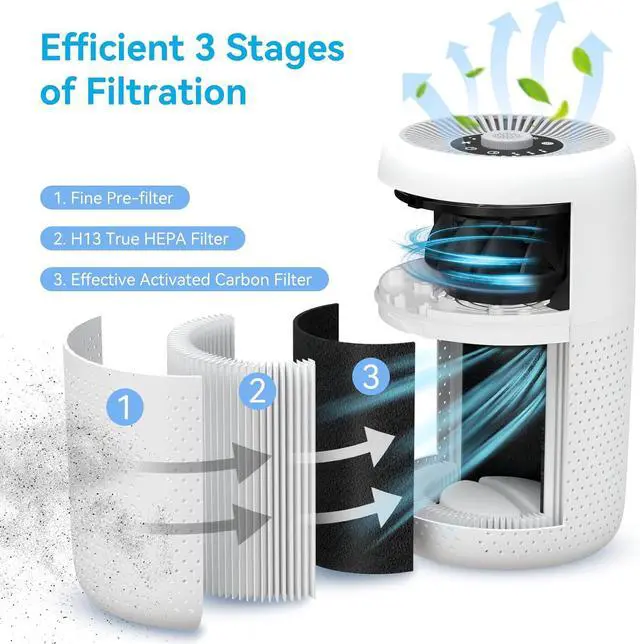 Efficient 3 Stages of Filtration

1. Fine Pre-filter

2. H13 True HEPA Filter

3. Effective Activated Carbon Filter

1

2

3