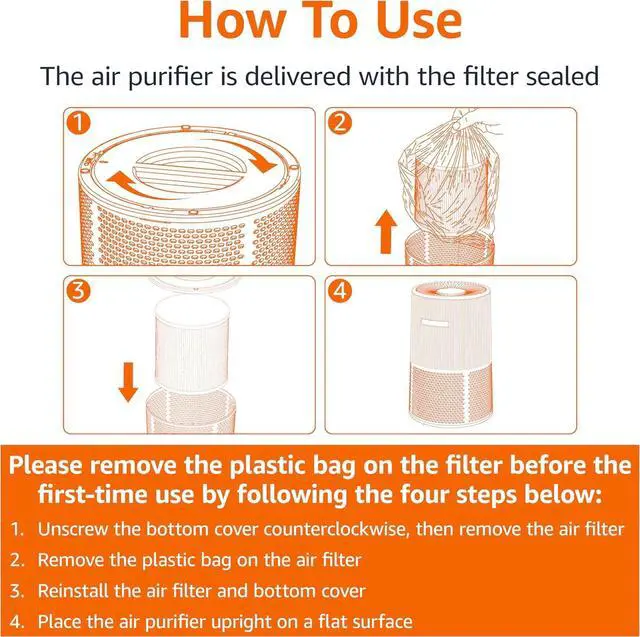 How To Use

The air purifier is delivered with the filter sealed

1

2

3

4

Please remove the plastic bag on the filter before the first-time use by following the four steps below:

1. Unscrew the bottom cover counterclockwise, then remove the air filter
2. Remove the plastic bag on the air filter
3. Reinstall the air filter and bottom cover
4. Place the air purifier upright on a flat surface