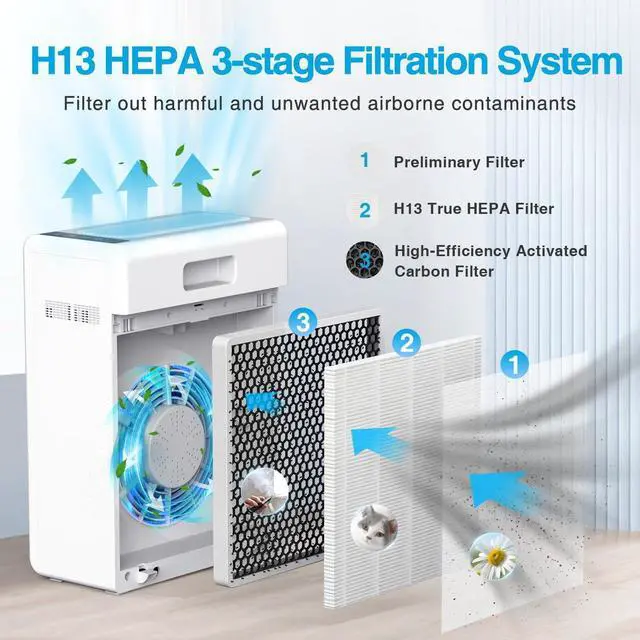 H13 HEPA 3-stage Filtration System

Filter out harmful and unwanted airborne contaminants

1 Preliminary Filter

2 H13 True HEPA Filter

3 High-Efficiency Activated Carbon Filter

3

2

1