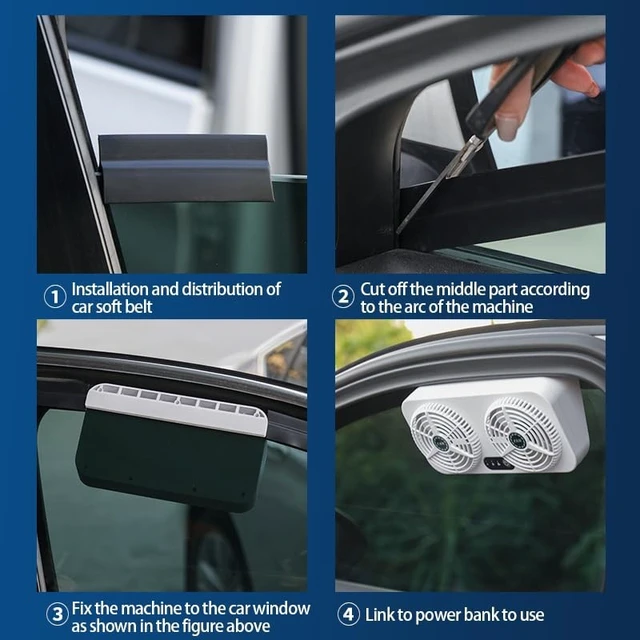 1 Installation and distribution of car soft belt

2 Cut off the middle part according to the arc of the machine

3 Fix the machine to the car window as shown in the figure above

4 Link to power bank to use