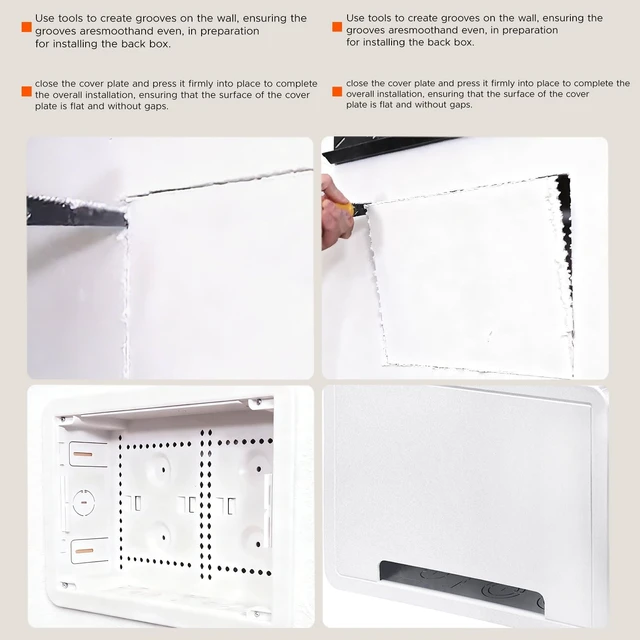 Use tools to create grooves on the wall, ensuring the grooves aresmoothand even, in preparation for installing the back box.

close the cover plate and press it firmly into place to complete the overall installation, ensuring that the surface of the cover plate is flat and without gaps.

Use tools to create grooves on the wall, ensuring the grooves aresmoothand even, in preparation for installing the back box.

close the cover plate and press it firmly into place to complete the overall installation, ensuring that the surface of the cover plate is flat and without gaps.