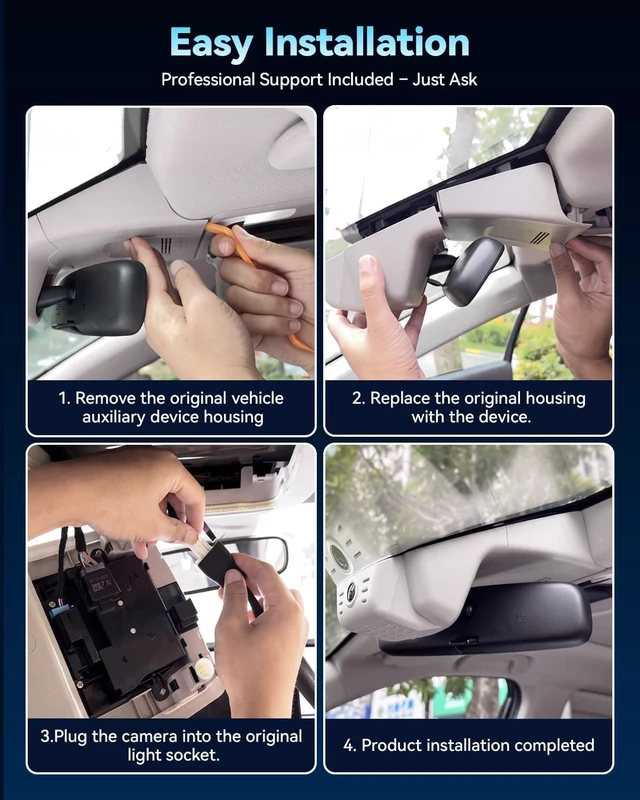 Easy Installation

Professional Support Included – Just Ask

1. Remove the original vehicle auxiliary device housing

2. Replace the original housing with the device.

3.Plug the camera into the original light socket.

4. Product installation completed