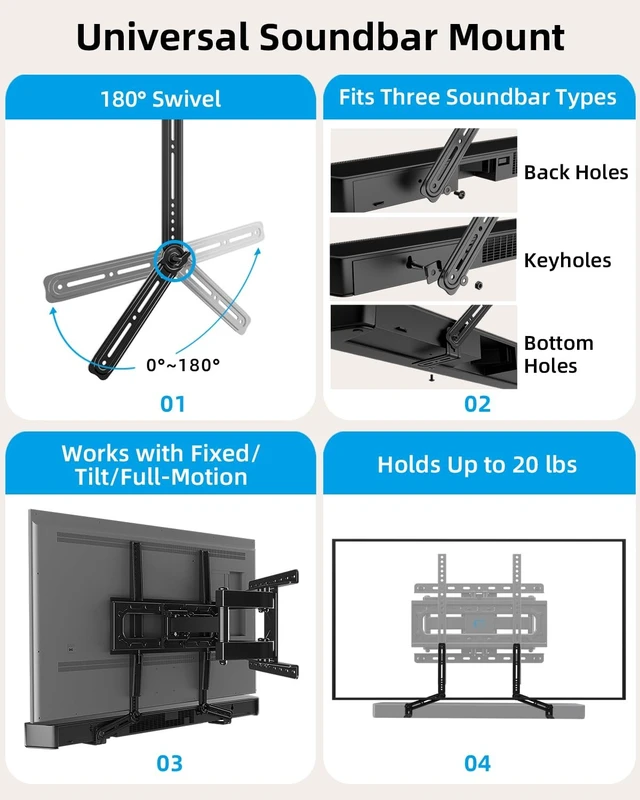 Universal Soundbar Mount

180° Swivel

0°~180°

01

Fits Three Soundbar Types

Back Holes

Keyholes

Bottom Holes

02

Works with Fixed/ Tilt/Full-Motion

03

Holds Up to 20 lbs

04