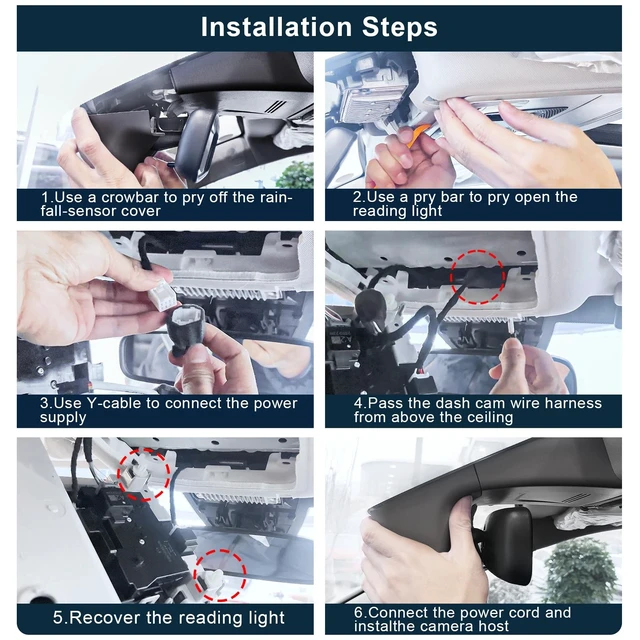 Installation Steps

1.Use a crowbar to pry off the rainfall-sensor cover

2.Use a pry bar to pry open the reading light

3.Use Y-cable to connect the power supply

4.Pass the dash cam wire harness from above the ceiling

5.Recover the reading light

6.Connect the power cord and instalthe camera host