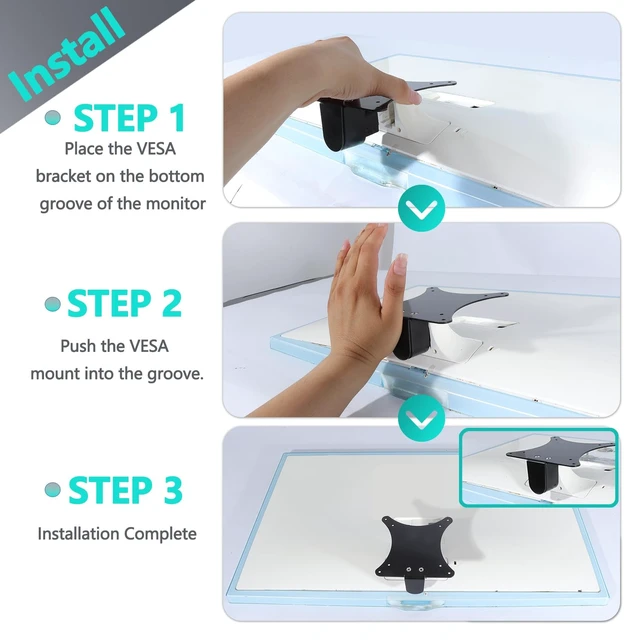 Install

STEP 1
Place the VESA bracket on the bottom groove of the monitor

STEP 2
Push the VESA mount into the groove.

STEP 3
Installation Complete