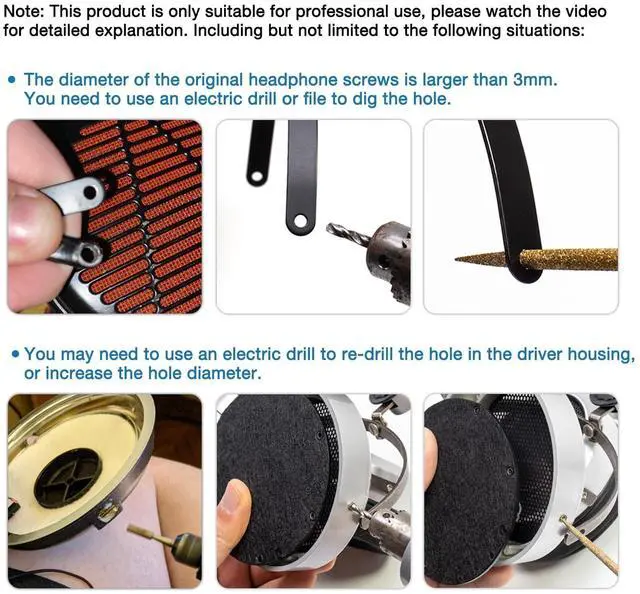 Note: This product is only suitable for professional use, please watch the video for detailed explanation. Including but not limited to the following situations:

• The diameter of the original headphone screws is larger than 3mm. You need to use an electric drill or file to dig the hole.

• You may need to use an electric drill to re-drill the hole in the driver housing, or increase the hole diameter.