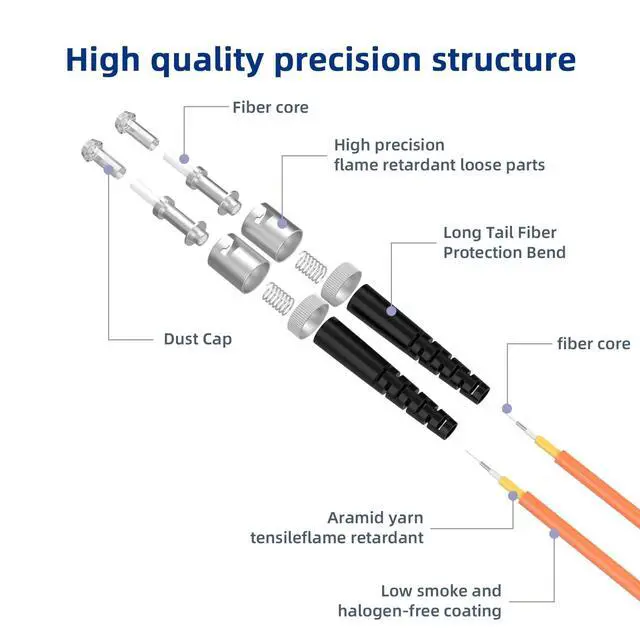 High quality precision structure

Fiber core

High precision
flame retardant loose parts

Long Tail Fiber
Protection Bend

Dust Cap

fiber core

Aramid yarn
tensileflame retardant

Low smoke and
halogen-free coating