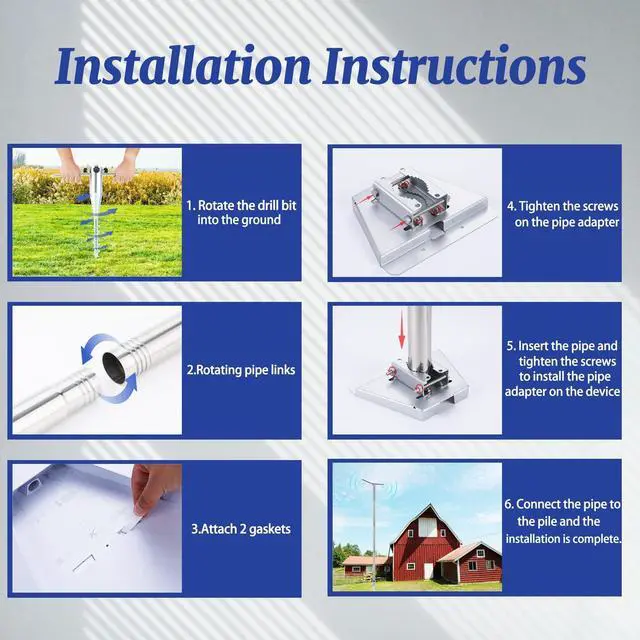 Installation Instructions

1. Rotate the drill bit into the ground

2.Rotating pipe links

3.Attach 2 gaskets

4. Tighten the screws on the pipe adapter

5. Insert the pipe and tighten the screws to install the pipe adapter on the device

6. Connect the pipe to the pile and the installation is complete.