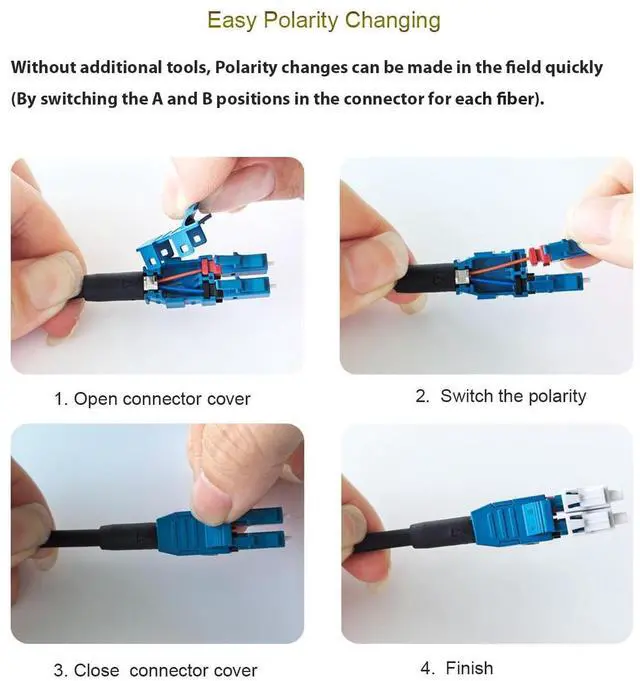 Easy Polarity Changing

Without additional tools, Polarity changes can be made in the field quickly (By switching the A and B positions in the connector for each fiber).

1. Open connector cover

2. Switch the polarity

3. Close connector cover

4. Finish