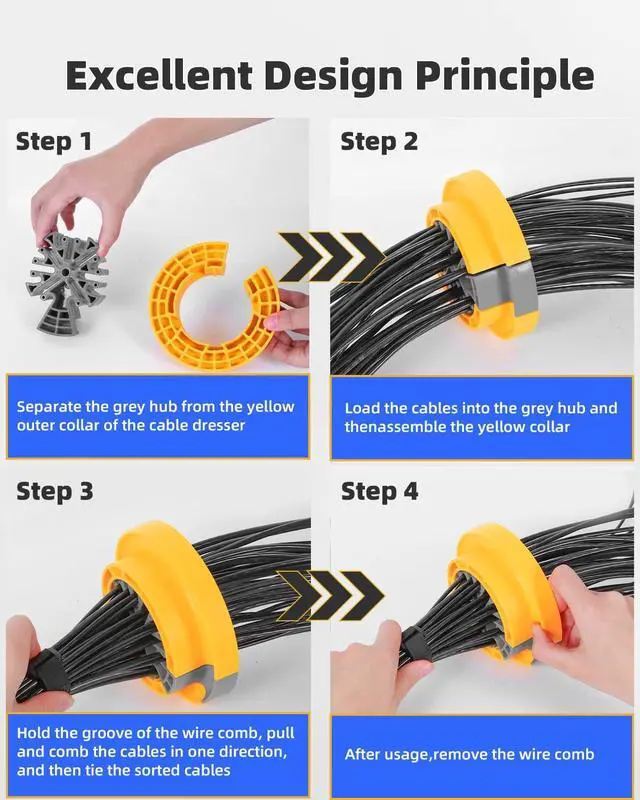 Excellent Design Principle

Step 1

Separate the grey hub from the yellow outer collar of the cable dresser

Step 2

Load the cables into the grey hub and thenassemble the yellow collar

Step 3

Hold the groove of the wire comb, pull and comb the cables in one direction, and then tie the sorted cables

Step 4

After usage,remove the wire comb