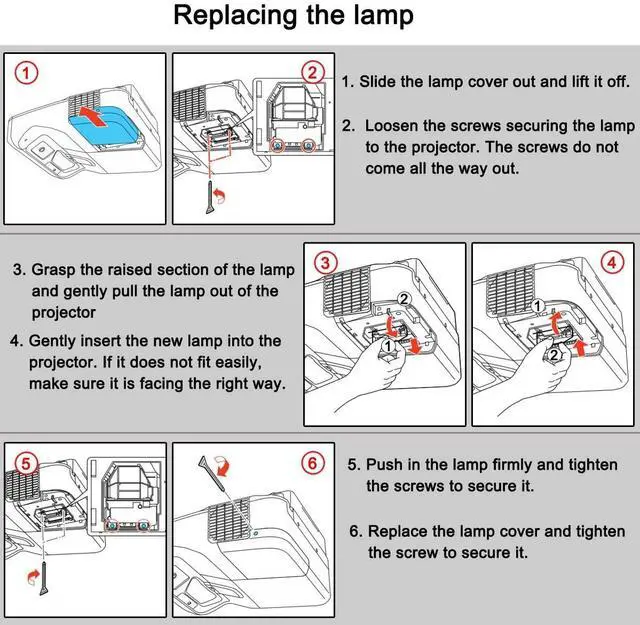 Replacing the lamp

1

2

1. Slide the lamp cover out and lift it off.

2. Loosen the screws securing the lamp to the projector. The screws do not come all the way out.

3. Grasp the raised section of the lamp and gently pull the lamp out of the projector

4. Gently insert the new lamp into the projector. If it does not fit easily, make sure it is facing the right way.

3

2

1

4

1

2

5

6

5. Push in the lamp firmly and tighten the screws to secure it.

6. Replace the lamp cover and tighten the screw to secure it.