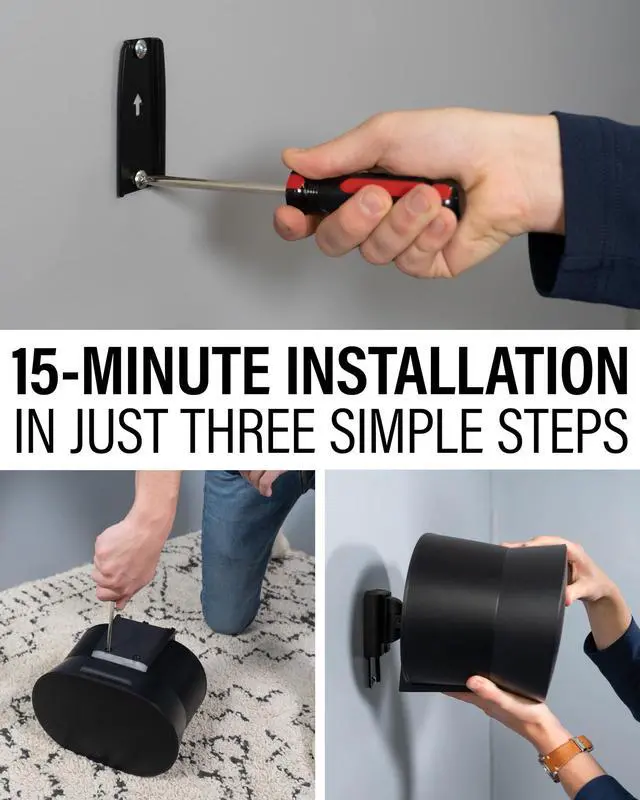 15-MINUTE INSTALLATION
IN JUST THREE SIMPLE STEPS