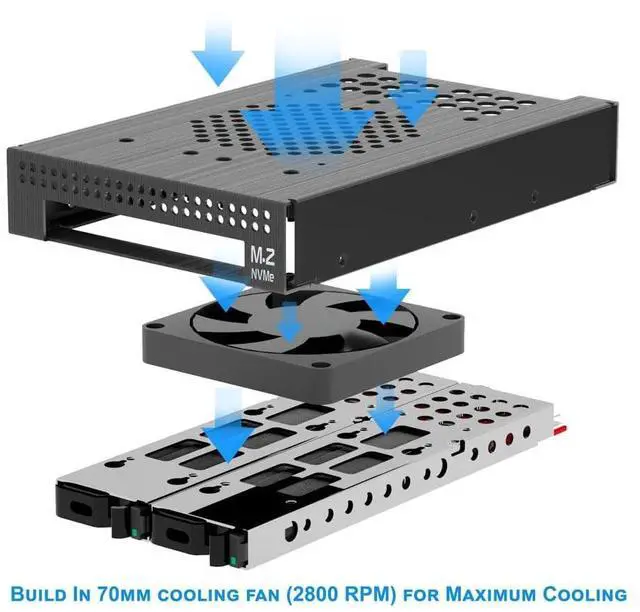 M.2
NVMe

BUILD IN 70MM COOLING FAN (2800 RPM) FOR MAXIMUM COOLING