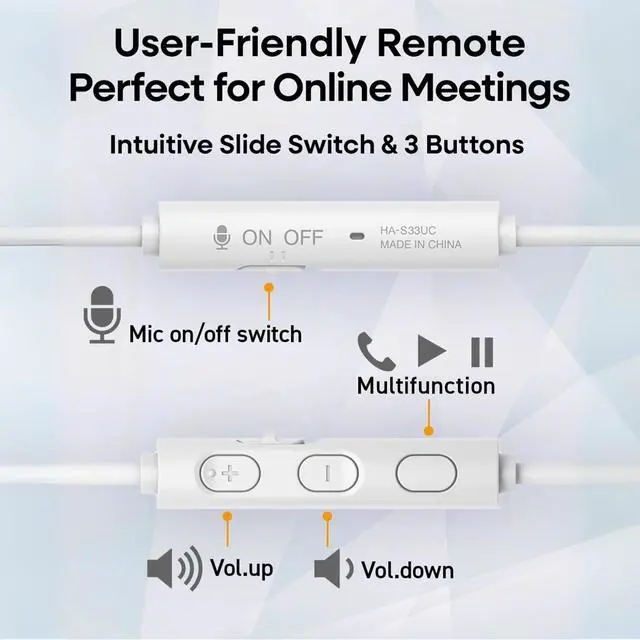 User-Friendly Remote
Perfect for Online Meetings

Intuitive Slide Switch & 3 Buttons

ON OFF

HA-S33UC
MADE IN CHINA

Mic on/off switch

Multifunction

+

Vol.up

Vol.down