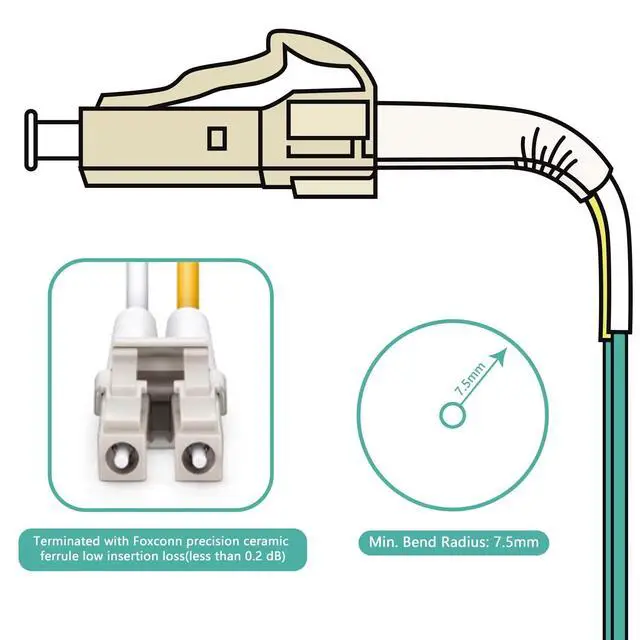 7.5mm

Terminated with Foxconn precision ceramic ferrule low insertion loss(less than 0.2 dB)

Min. Bend Radius: 7.5mm